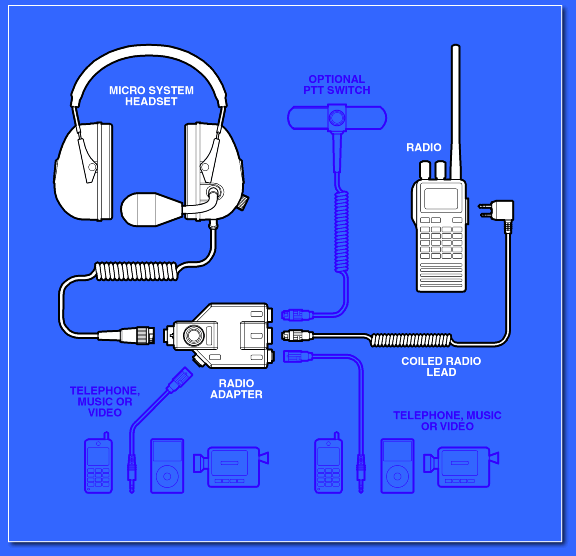 MICRO SYSTEM HEADSET

OPTIONAL PTT SWITCH

RADIO

COILED RADIO LEAD

RADIO ADAPTER

TELEPHONE, MUSIC OR VIDEO

TELEPHONE, MUSIC OR VIDEO