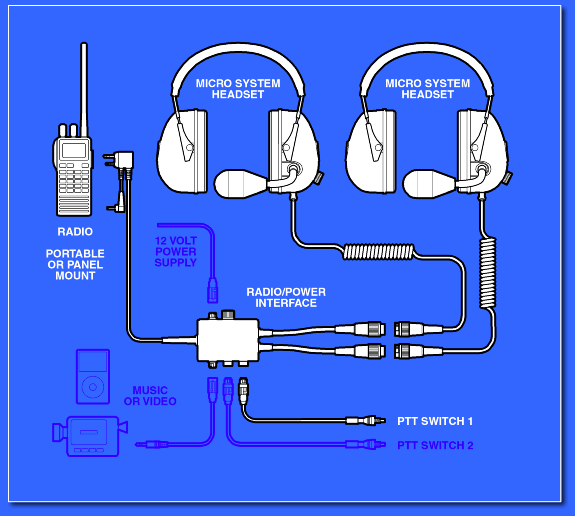 MICRO SYSTEM HEADSET

MICRO SYSTEM HEADSET

RADIO

PORTABLE OR PANEL MOUNT

12 VOLT POWER SUPPLY

RADIO/POWER INTERFACE

MUSIC OR VIDEO

PTT SWITCH 1

PTT SWITCH 2