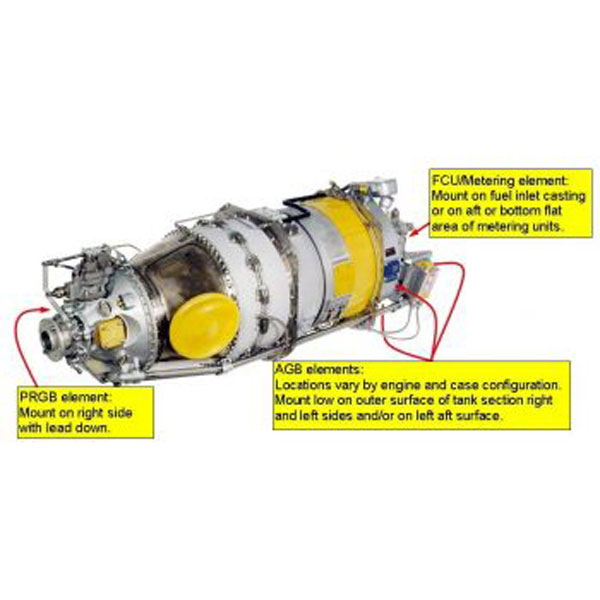 FCU/Metering element:
Mount on fuel inlet casting or on aft or bottom flat area of metering units.

PRGB element:
Mount on right side with lead down.

AGB elements:
Locations vary by engine and case configuration. Mount low on outer surface of tank section right and left sides and/or on left aft surface.