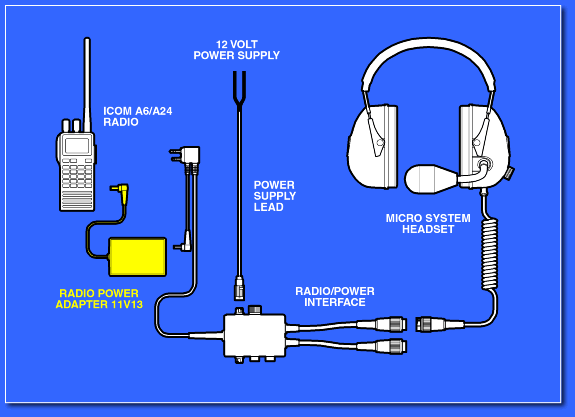 12 VOLT
POWER SUPPLY

ICOM A6/A24
RADIO

POWER
SUPPLY
LEAD

MICRO SYSTEM
HEADSET

RADIO POWER
ADAPTER 11V13

RADIO/POWER
INTERFACE