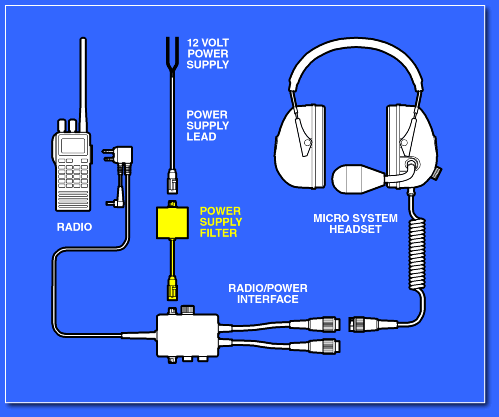 12 VOLT POWER SUPPLY

POWER SUPPLY LEAD

RADIO

POWER SUPPLY FILTER

MICRO SYSTEM HEADSET

RADIO/POWER INTERFACE