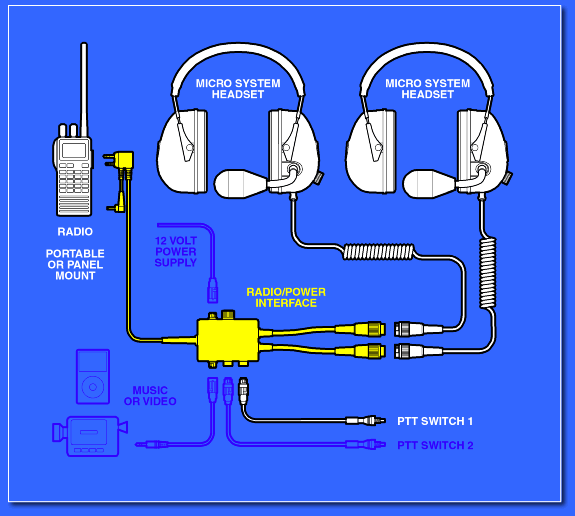 MICRO SYSTEM HEADSET

MICRO SYSTEM HEADSET

RADIO

PORTABLE OR PANEL MOUNT

12 VOLT POWER SUPPLY

RADIO/POWER INTERFACE

MUSIC OR VIDEO

PTT SWITCH 1

PTT SWITCH 2