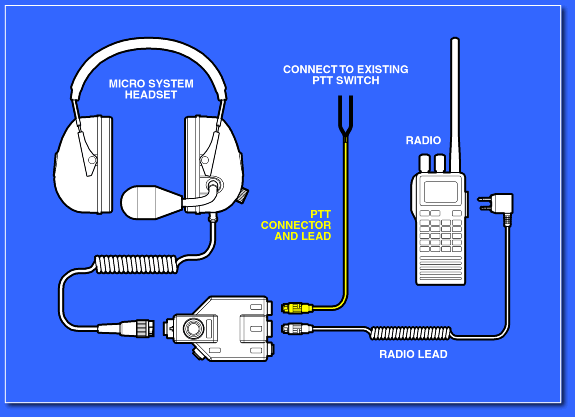 MICRO SYSTEM HEADSET

CONNECT TO EXISTING PTT SWITCH

RADIO

PTT CONNECTOR AND LEAD

RADIO LEAD